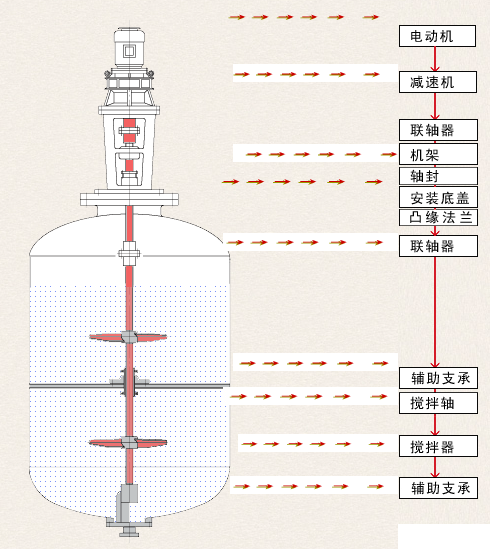 电动机

减速机

联轴器

机架

轴封

安装底盖

凸缘法兰

联轴器

辅助支承

搅拌轴

搅拌器

辅助支承